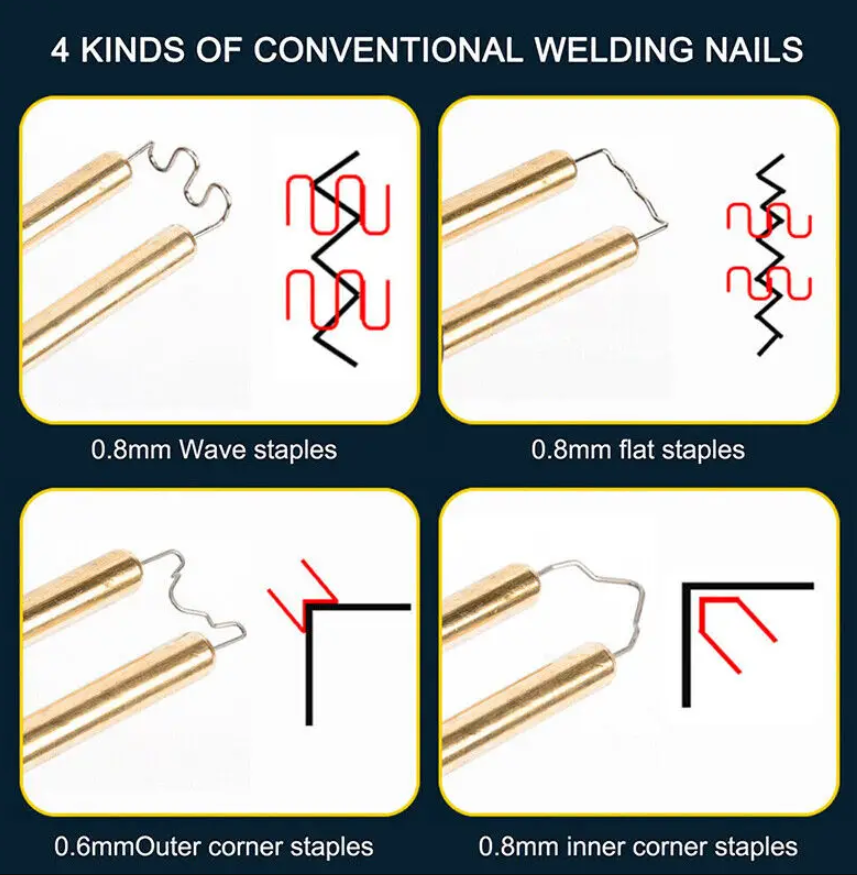 4 KINDS OF CONVENTIONAL WELDING NAILS

0.8mm Wave staples

0.8mm flat staples

0.6mmOuter corner staples

0.8mm inner corner staples